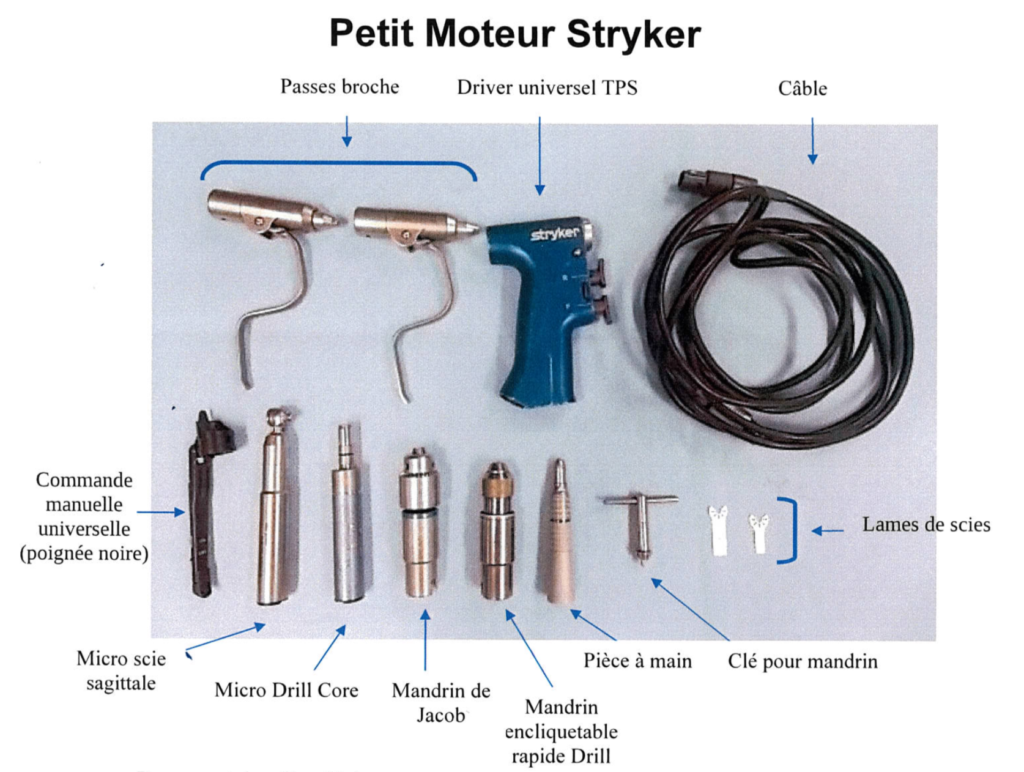 Petit Moteur Stryker

Passes broche

Driver universel TPS

Câble

stryker

Commande manuelle universelle (poignée noire)

Lames de scies

Micro scie sagittale

Micro Drill Core

Mandrin de Jacob

Mandrin encliquetable rapide Drill

Pièce à main

Clé pour mandrin